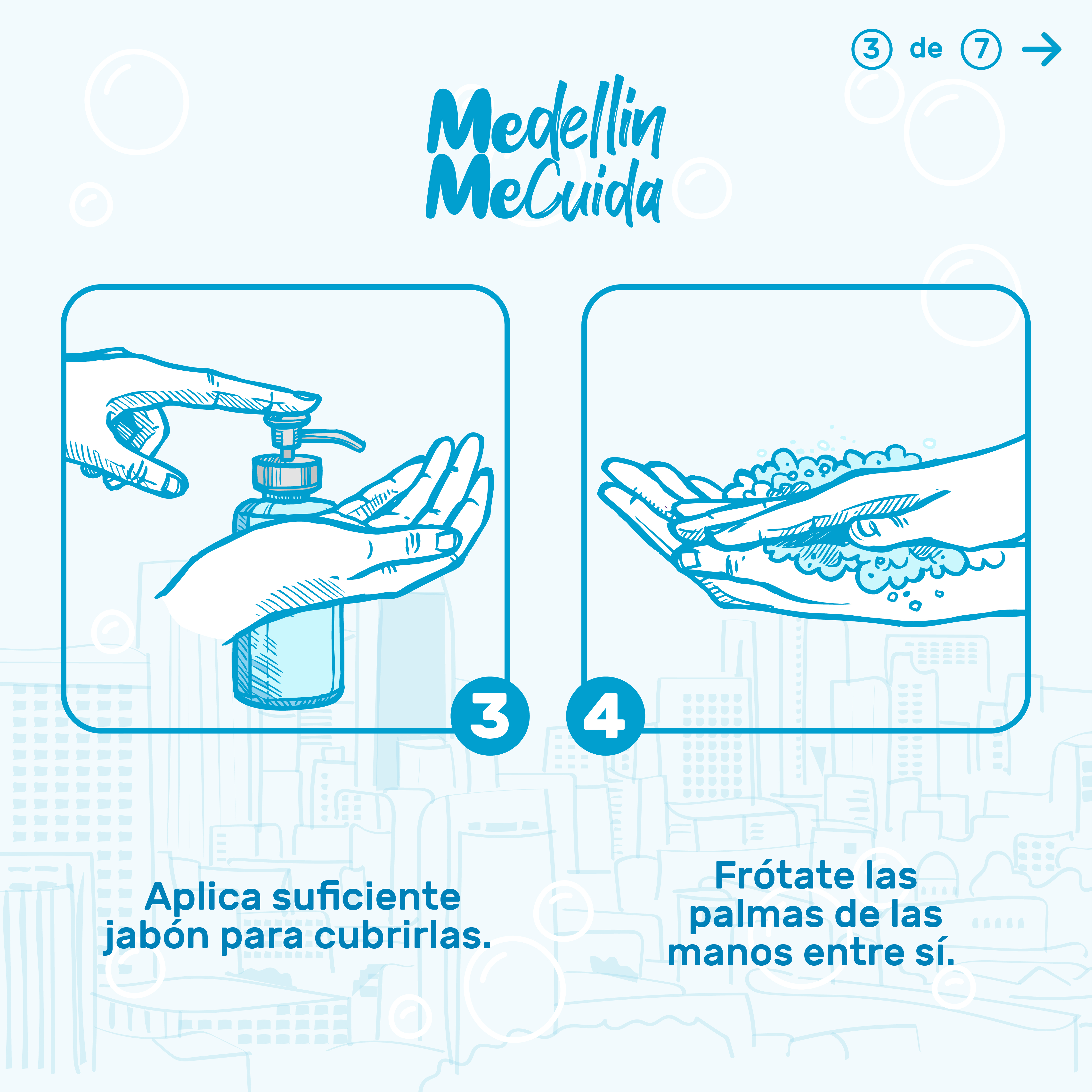 3 de 7

Medellin MeCuida

3

4

Aplica suficiente jabón para cubrirlas.

Frótate las palmas de las manos entre sí.